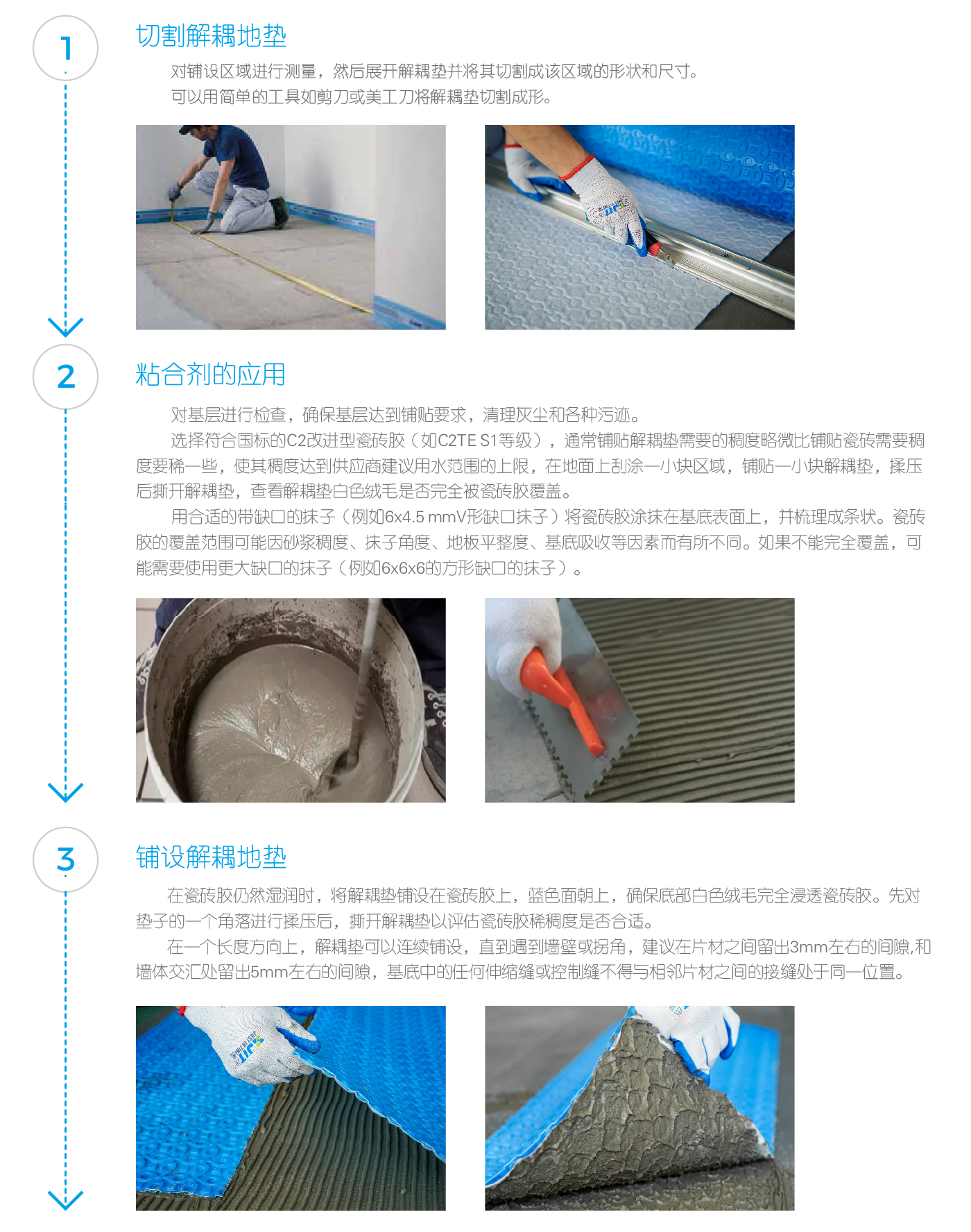 1

切割解耦地垫

对铺设区域进行测量，然后展开解耦垫并将其切割成该区域的形状和尺寸。
可以用简单的工具如剪刀或美工刀将解耦垫切割成形。

2

粘合剂的应用

对基层进行检查，确保基层达到铺贴要求，清理灰尘和各种污迹。

选择符合国标的C2改进型瓷砖胶（如C2TE S1等级），通常铺贴解耦垫需要的稠度略微比铺贴瓷砖需要稠度要稀一些，使其稠度达到供应商建议用水范围的上限，在地面上刮涂一小块区域，铺贴一小块解耦垫，揉压后撕开解耦垫，查看解耦垫白色绒毛是否完全被瓷砖胶覆盖。

用合适的带缺口的抹子（例如6x4.5 mmV形缺口抹子）将瓷砖胶涂抹在基底表面上，并梳理成条状。瓷砖胶的覆盖范围可能因砂浆稠度、抹子角度、地板平整度、基底吸收等因素而有所不同。如果不能完全覆盖，可能需要使用更大缺口的抹子（例如6x6x6的方形缺口的抹子）。

3

铺设解耦地垫

在瓷砖胶仍然湿润时，将解耦垫铺设在瓷砖胶上，蓝色面朝上，确保底部白色绒毛完全浸透瓷砖胶。先对垫子的一个角落进行揉压后，撕开解耦垫以评估瓷砖胶稀稠度是否合适。

在一个长度方向上，解耦垫可以连续铺设，直到遇到墙壁或拐角，建议在片材之间留出3mm左右的间隙,和墙体交汇处留出5mm左右的间隙，基底中的任何伸缩缝或控制缝不得与相邻片材之间的接缝处于同一位置。